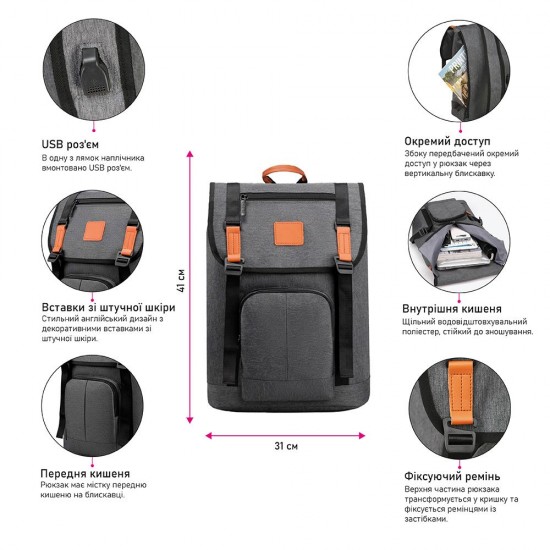 USB роз'єм
В одну з лямок наплічника вмонтовано USB роз'єм.

Вставки зі штучної шкіри
Стильний англійський дизайн з декоративними вставками зі штучної шкіри.

Передня кишеня
Рюкзак має містку передню кишеню на блискавці.

41 см

31 см

Окремий доступ
Збоку передбачений окремий доступ у рюкзак через вертикальну блискавку.

Внутрішня кишеня
Щільний водовідштовхувальний поліестер, стійкий до зношування.

Фіксуючий ремінь
Верхня частина рюкзака трансформується у кришку та фіксується ремінцями із застібками.